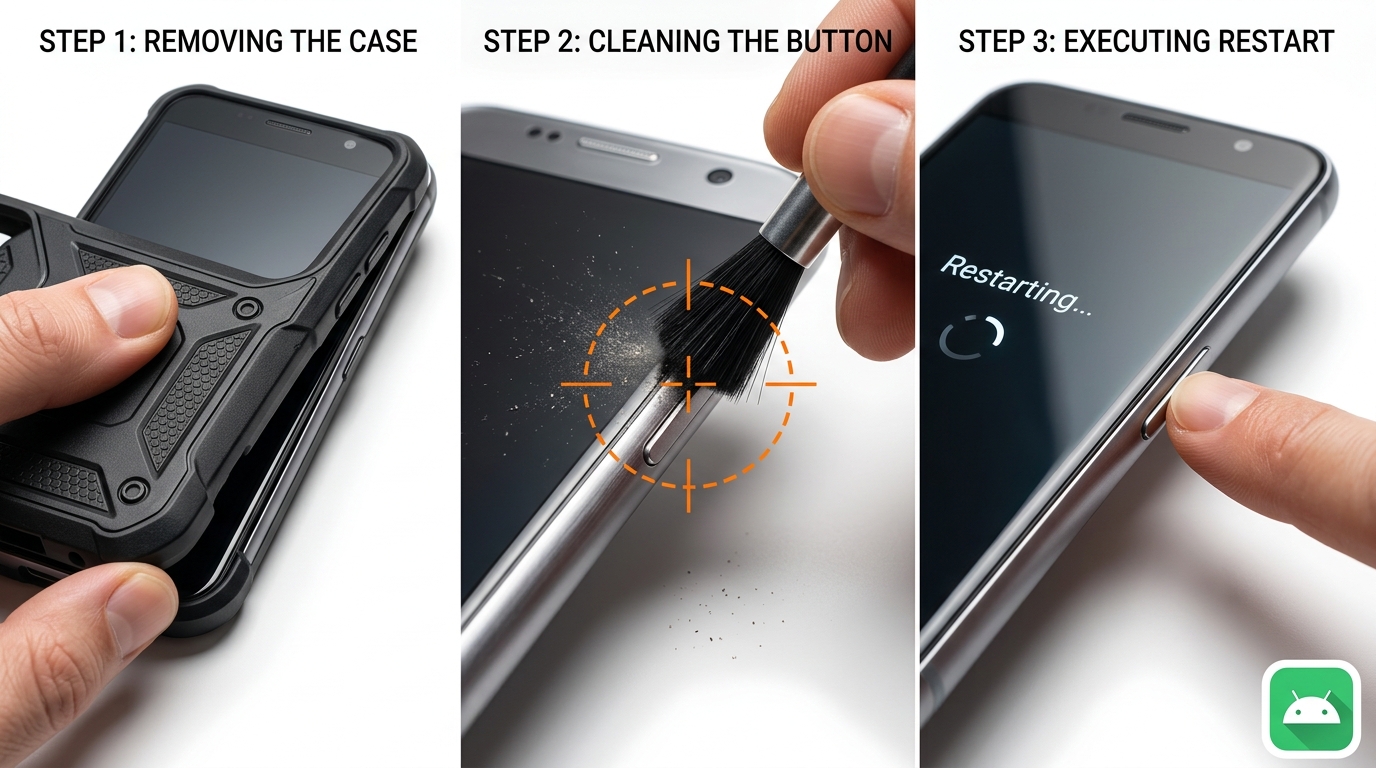 STEP 1: REMOVING THE CASE

STEP 2: CLEANING THE BUTTON

STEP 3: EXECUTING RESTART

Restarting...